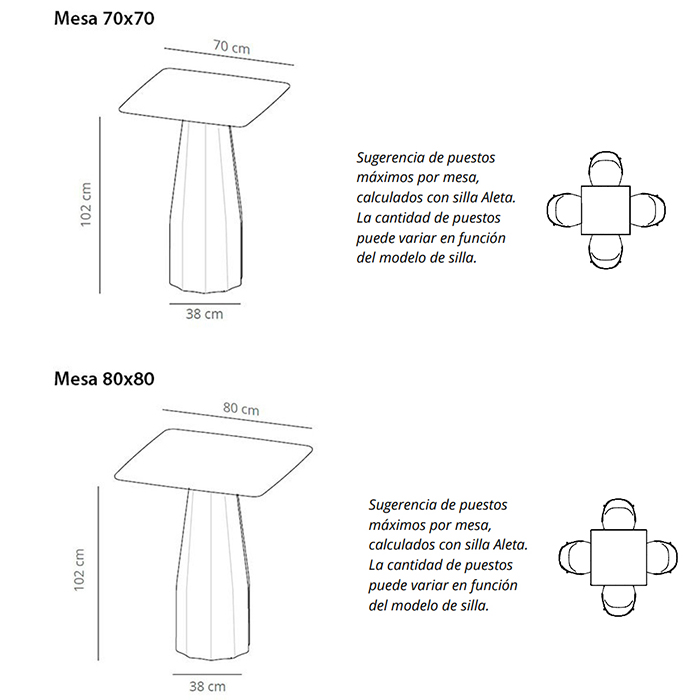 Mesa 70x70

70 cm

102 cm

38 cm

Sugerencia de puestos máximos por mesa, calculados con silla Aleta. La cantidad de puestos puede variar en función del modelo de silla.

Mesa 80x80

80 cm

102 cm

38 cm

Sugerencia de puestos máximos por mesa, calculados con silla Aleta. La cantidad de puestos puede variar en función del modelo de silla.